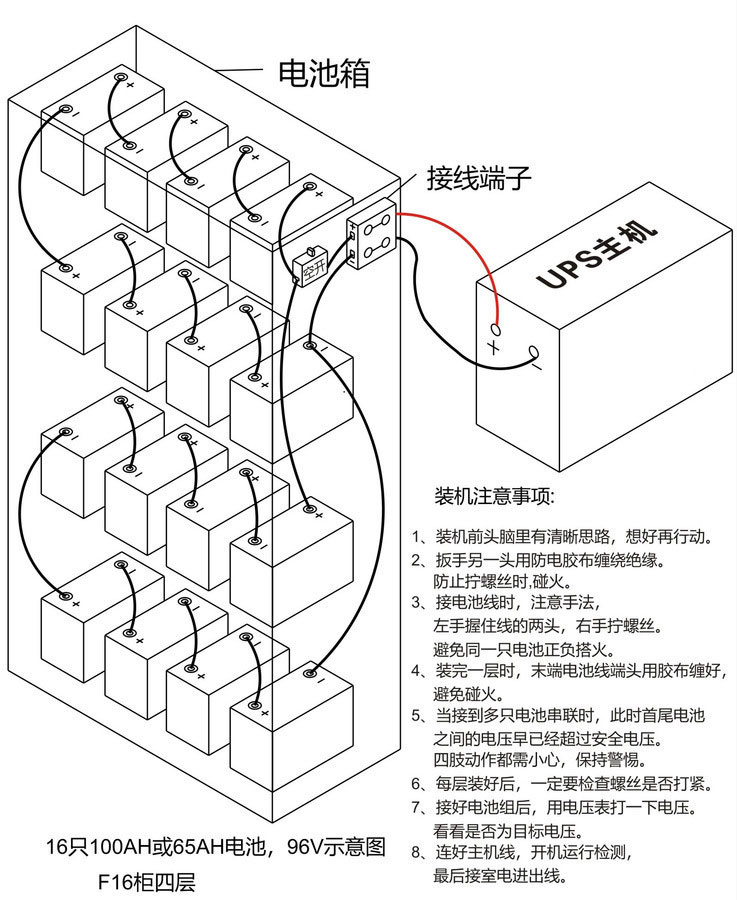 电池箱

接线端子

空开

UPS主机

+

-

装机注意事项:

1、装机前头脑里有清晰思路，想好再行动。

2、扳手另一头用防电胶布缠绕绝缘。防止拧螺丝时，碰火。

3、接电池线时，注意手法，左手握住线的两头，右手拧螺丝。避免同一只电池正负搭火。

4、装完一层时，末端电池线端头用胶布缠好，避免碰火。

5、当接到多只电池串联时，此时首尾电池之间的电压早已经超过安全电压。四肢动作都需小心，保持警惕。

6、每层装好后，一定要检查螺丝是否打紧。

7、接好电池组后，用电压表打一下电压。看看是否为目标电压。

8、连好主机线，开机运行检测，最后接室电进出线。

16只100AH或65AH电池，96V示意图

F16柜四层